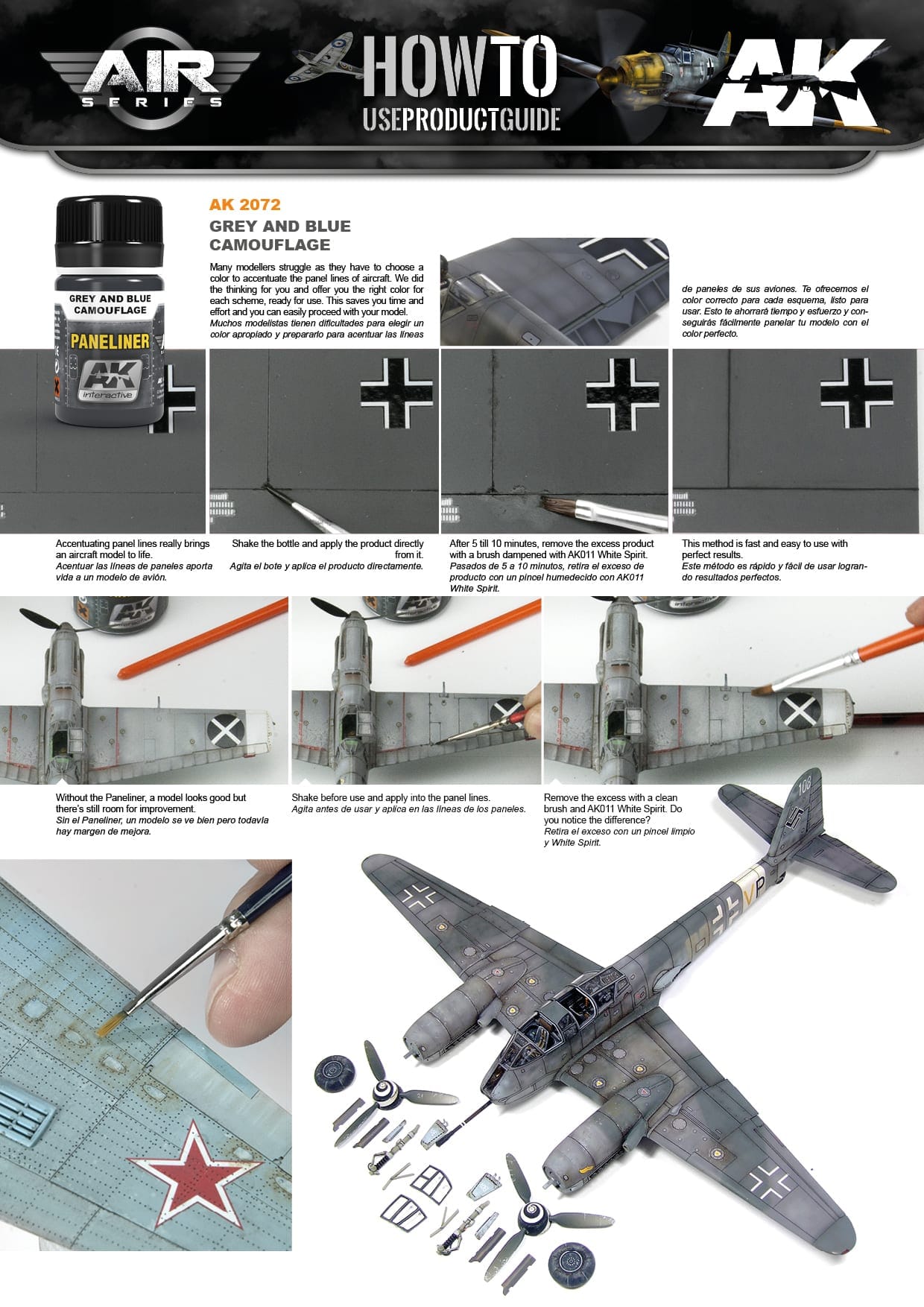 AIR SERIES

HOWTO
USEPRODUCTGUIDE

AK

GREY AND BLUE CAMOUFLAGE
PANELINER
AK interactive

AK 2072
GREY AND BLUE CAMOUFLAGE

Many modellers struggle as they have to choose a color to accentuate the panel lines of aircraft. We did the thinking for you and offer you the right color for each scheme, ready for use. This saves you time and effort and you can easily proceed with your model.
Muchos modelistas tienen dificultades para elegir un color apropiado y prepararlo para acentuar las líneas de paneles de sus aviones. Te ofrecemos el color correcto para cada esquema, listo para usar. Esto te ahorrará tiempo y esfuerzo y conseguirás fácilmente panelar tu modelo con el color perfecto.

Accentuating panel lines really brings an aircraft model to life.
Acentuar las líneas de paneles aporta vida a un modelo de avión.

Shake the bottle and apply the product directly from it.
Agita el bote y aplica el producto directamente.

After 5 till 10 minutes, remove the excess product with a brush dampened with AK011 White Spirit.
Pasados de 5 a 10 minutos, retira el exceso de producto con un pincel humedecido con AK011 White Spirit.

This method is fast and easy to use with perfect results.
Este método es rápido y fácil de usar logrando resultados perfectos.

Without the Paneliner, a model looks good but there's still room for improvement.
Sin el Paneliner, un modelo se ve bien pero todavía hay margen de mejora.

Shake before use and apply into the panel lines.
Agita antes de usar y aplica en las líneas de los paneles.

Remove the excess with a clean brush and AK011 White Spirit. Do you notice the difference?
Retira el exceso con un pincel limpio y White Spirit.

108
VP